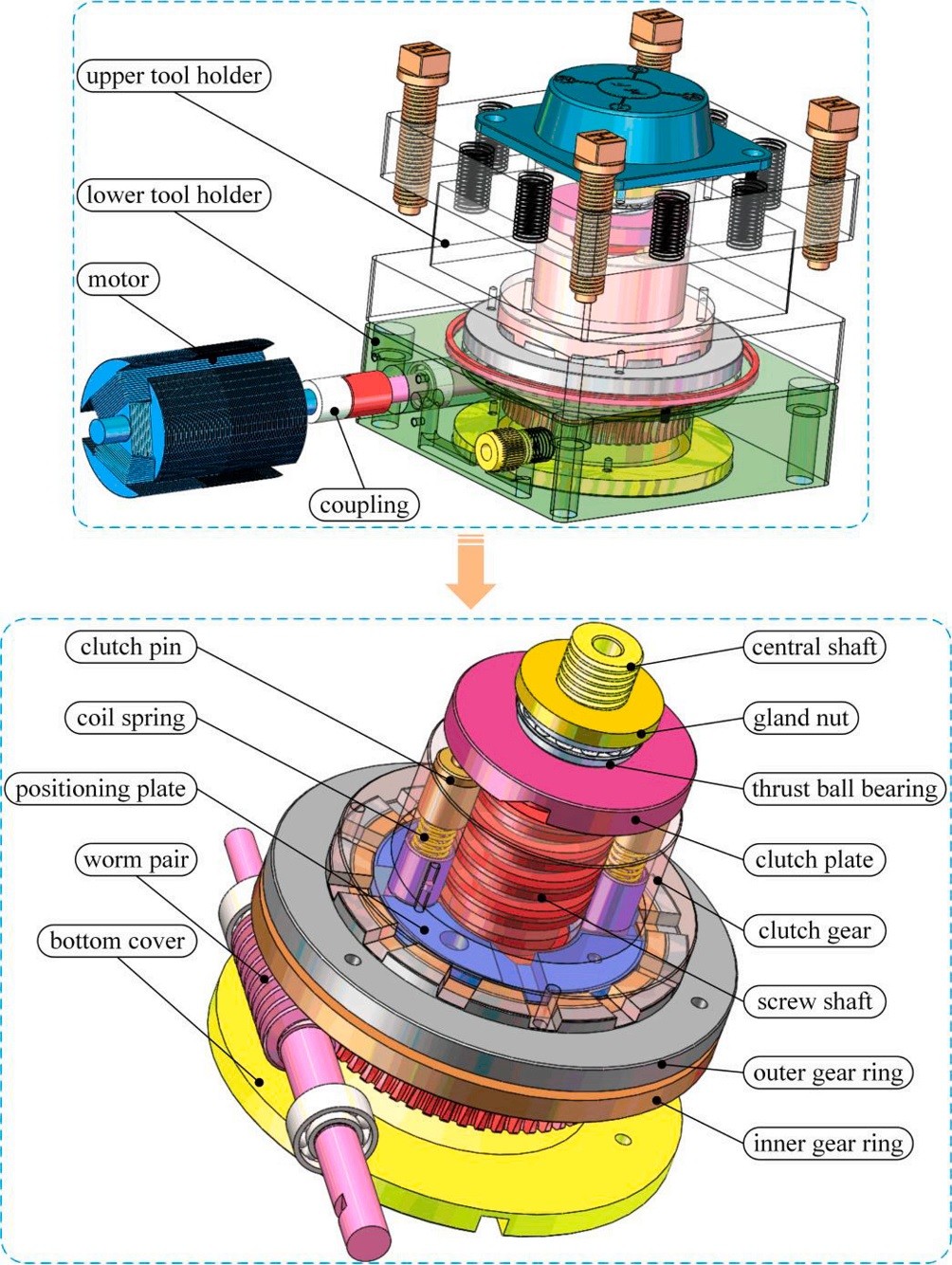 upper tool holder
lower tool holder
motor
coupling

clutch pin
coil spring
positioning plate
worm pair
bottom cover
central shaft
gland nut
thrust ball bearing
clutch plate
clutch gear
screw shaft
outer gear ring
inner gear ring